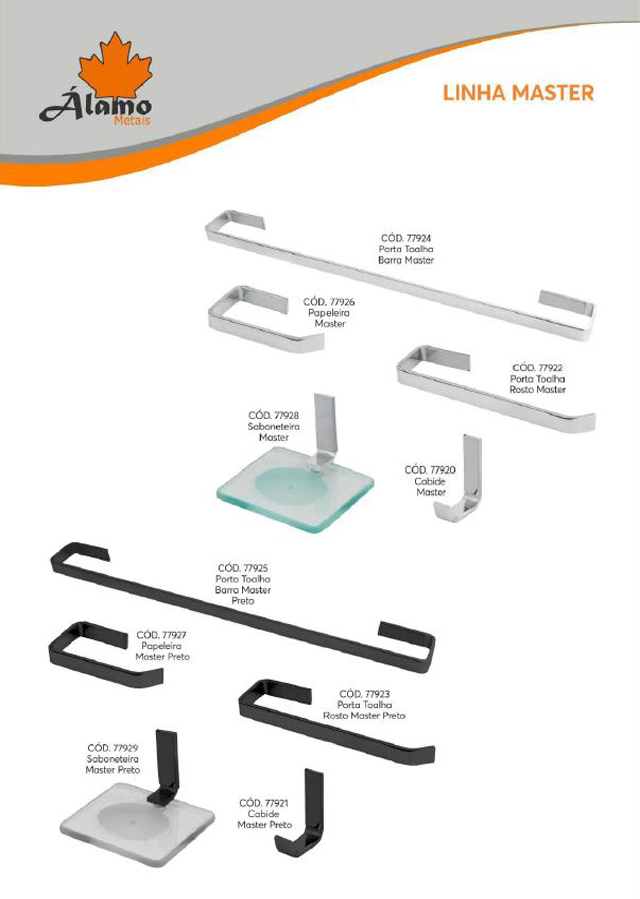 Álamo
Metais

LINHA MASTER

CÓD. 77924
Porta Toalha
Barra Master

CÓD. 77926
Papeleira
Master

CÓD. 77922
Porta Toalha
Rosto Master

CÓD. 77928
Saboneteira
Master

CÓD. 77920
Cabide
Master

CÓD. 77925
Porta Toalha
Barra Master
Preto

CÓD. 77927
Papeleira
Master Preto

CÓD. 77923
Porta Toalha
Rosto Master Preto

CÓD. 77929
Saboneteira
Master Preto

CÓD. 77921
Cabide
Master Preto